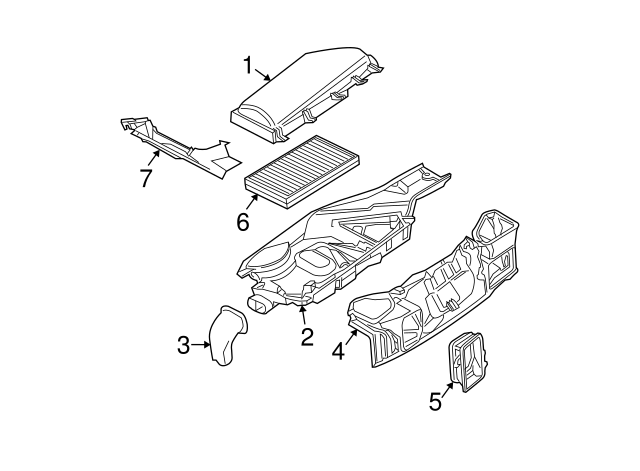 1
7
6
2
3
4
5