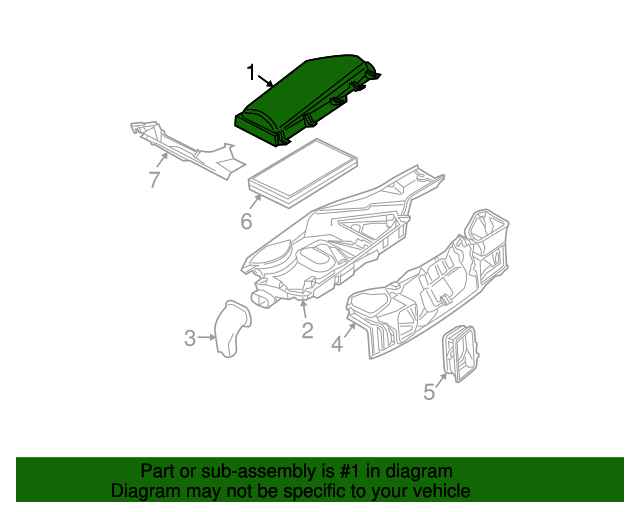 1
7
6
2
3
4
5

Part or sub-assembly is #1 in diagram
Diagram may not be specific to your vehicle