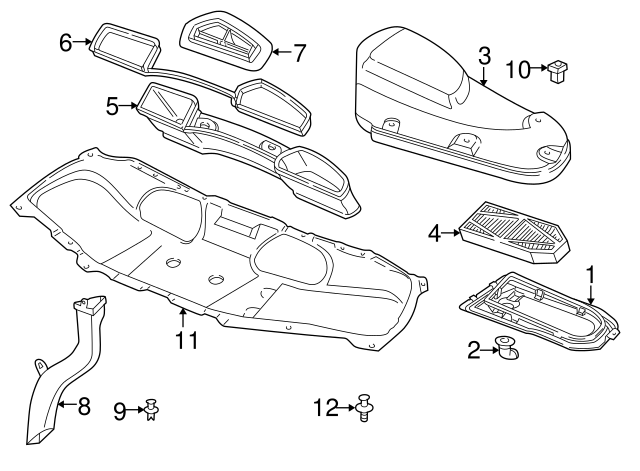 6
7
3
10
5
4
1
11
2
8
9
12