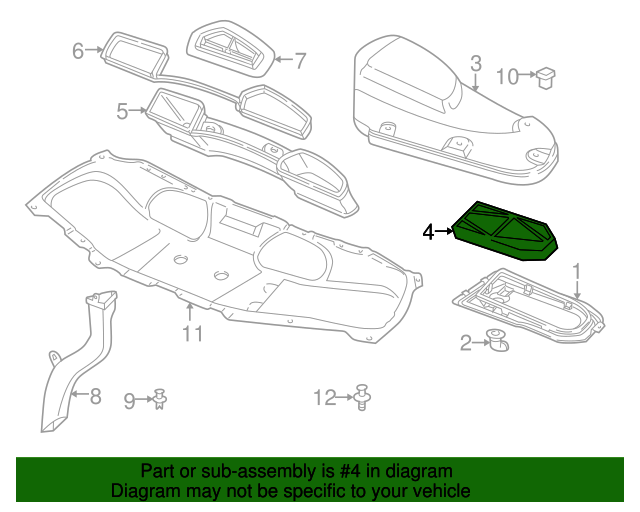 6
7
3
10
5
4
1
11
2
8
9
12

Part or sub-assembly is #4 in diagram
Diagram may not be specific to your vehicle