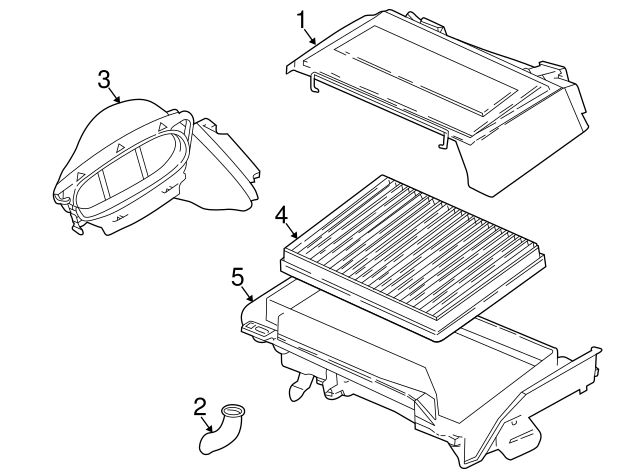 1
3
4
5
2