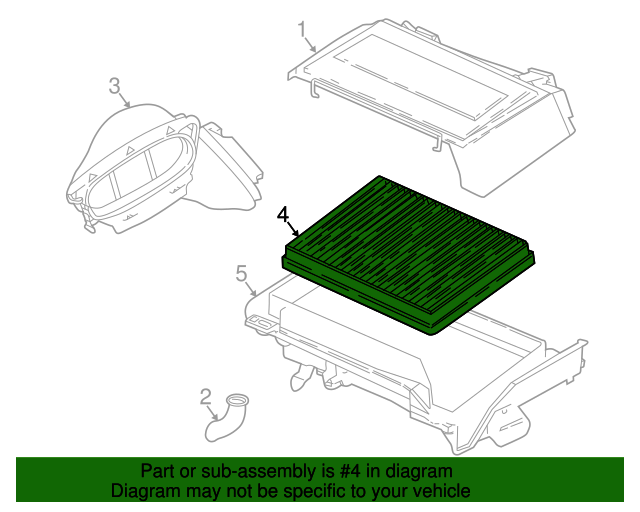 1

3

4

5

2

Part or sub-assembly is #4 in diagram
Diagram may not be specific to your vehicle