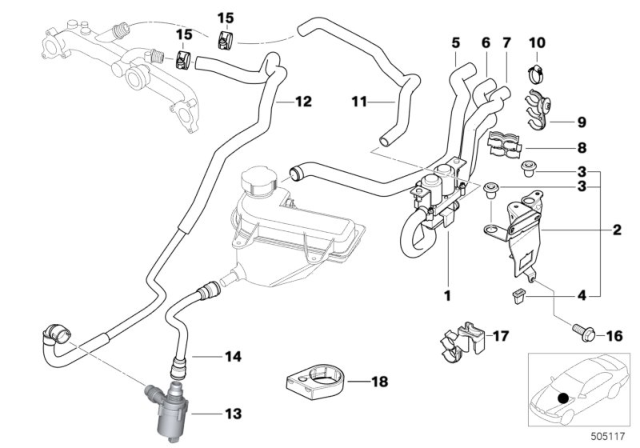 15
15
5
6
7
10
12
11
9
8
3
3
2
1
4
17
16
14
18
13
505117