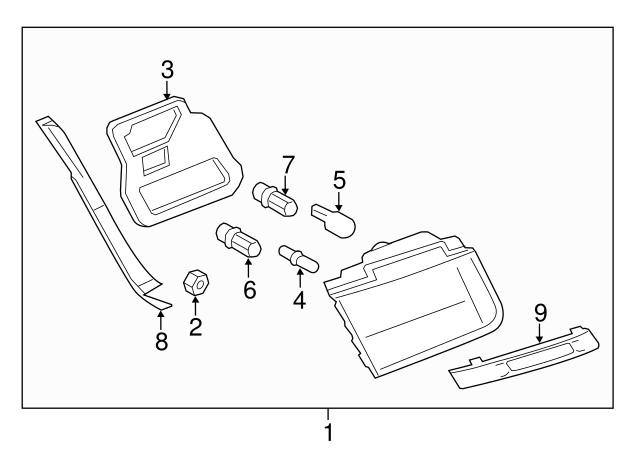 3
7
5
6
4
2
8
9
1