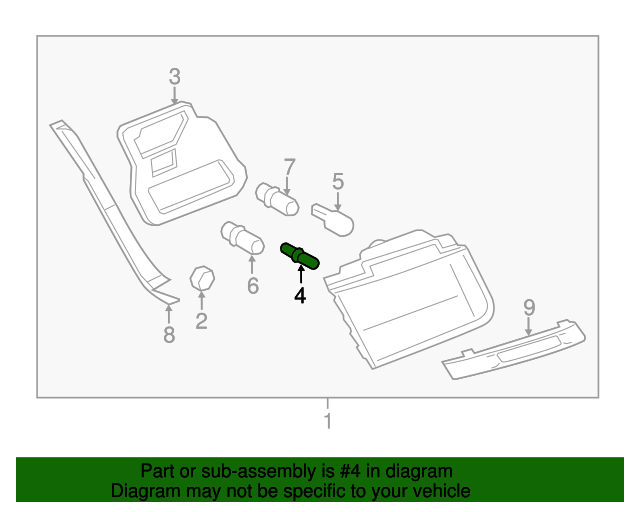 3
7
5
6
4
2
8
9
1

Part or sub-assembly is #4 in diagram
Diagram may not be specific to your vehicle