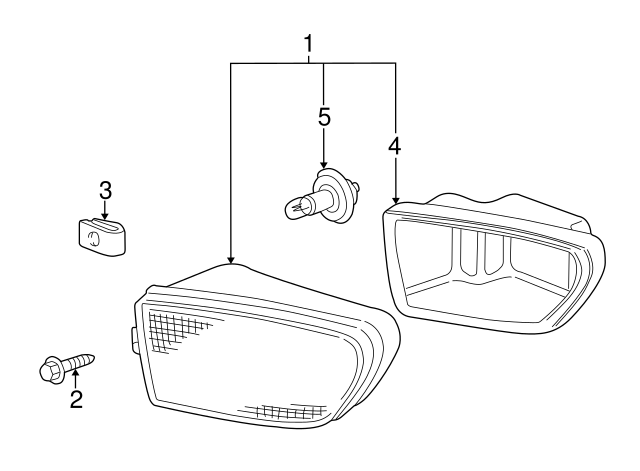 1
5
4
3
2