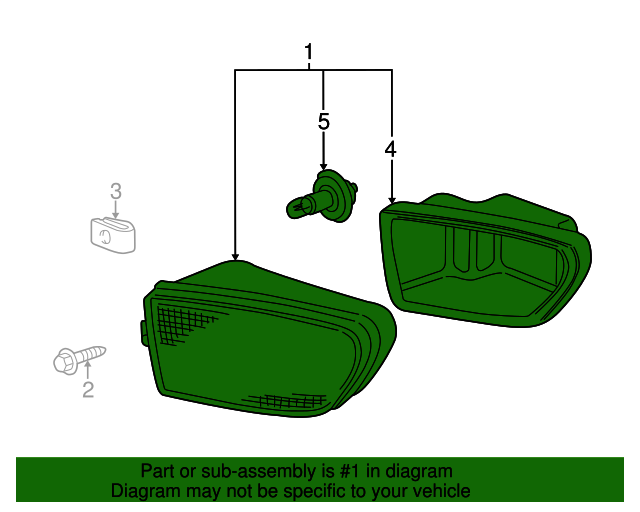 1
5
4
3
2

Part or sub-assembly is #1 in diagram
Diagram may not be specific to your vehicle