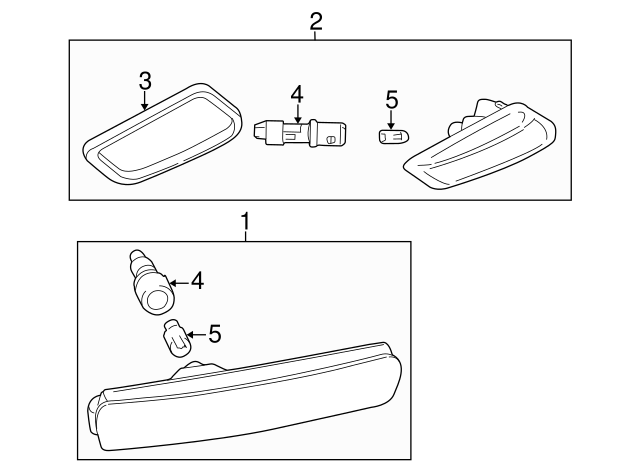 2
3
4
5
1
4
5