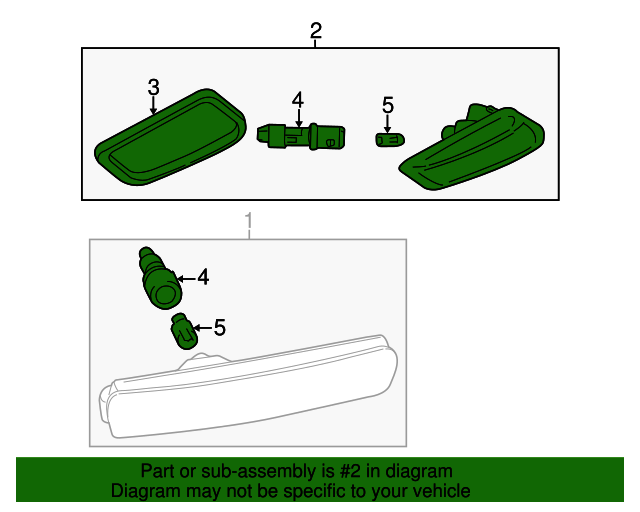 2
3
4
5
1
4
5
Part or sub-assembly is #2 in diagram
Diagram may not be specific to your vehicle