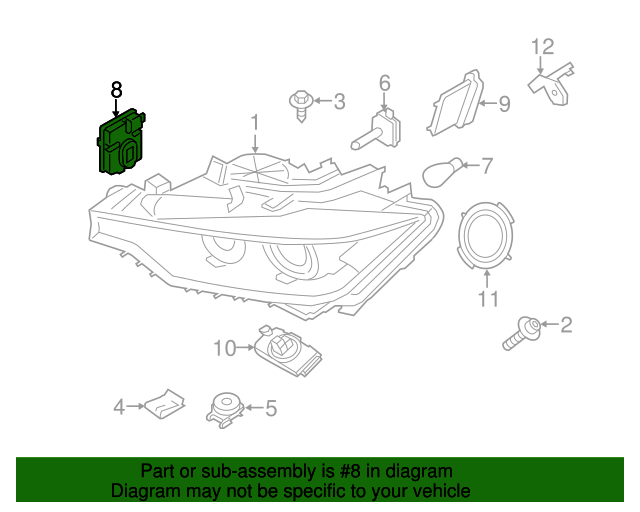 8

1

3

6

9

12

7

11

2

10

4

5

Part or sub-assembly is #8 in diagram
Diagram may not be specific to your vehicle