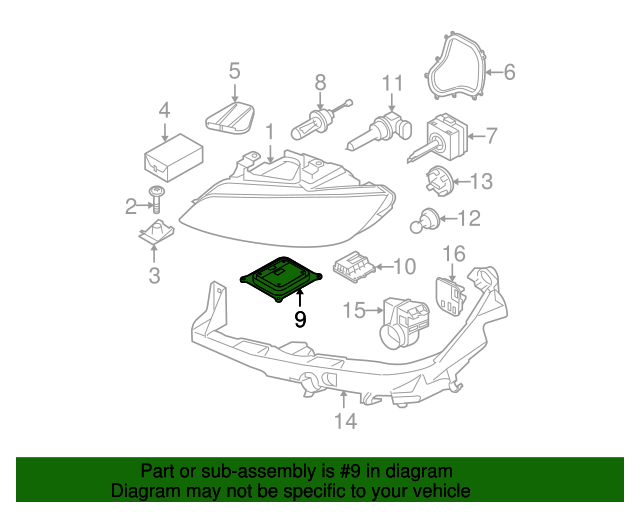 5
8
11
6
4
1
7
13
2
12
3
10
16
9
15
14

Part or sub-assembly is #9 in diagram
Diagram may not be specific to your vehicle