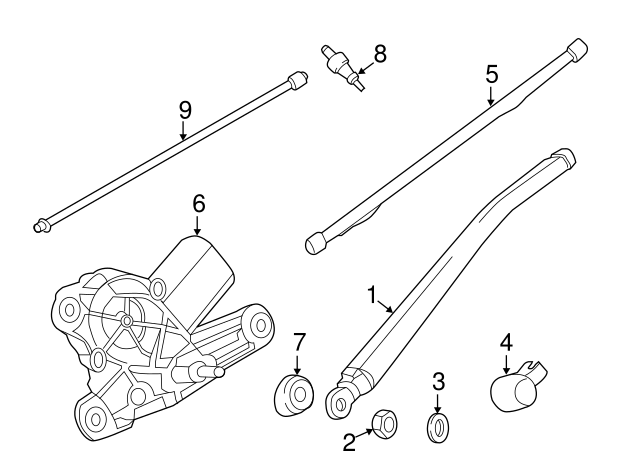 8
5
9
6
1
7
4
3
2