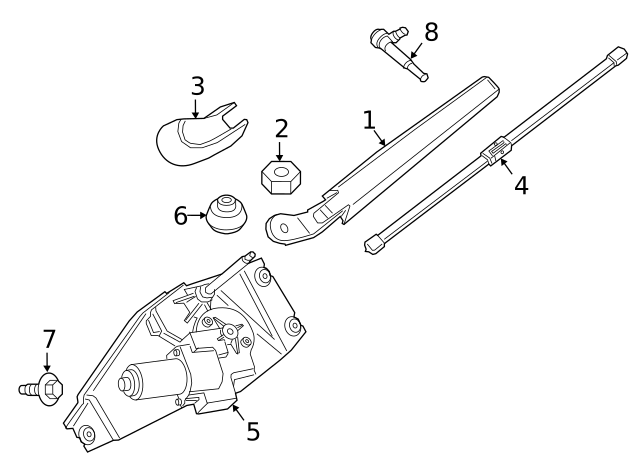 8
3
1
2
4
6
7
5