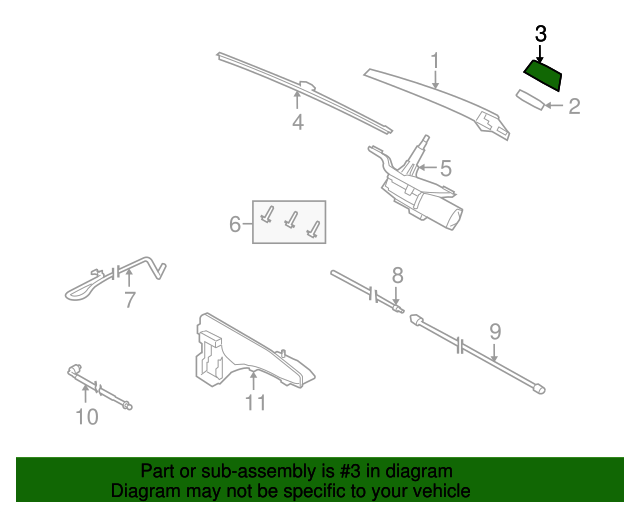 3
1
2
4
5
6
7
8
9
10
11

Part or sub-assembly is #3 in diagram
Diagram may not be specific to your vehicle