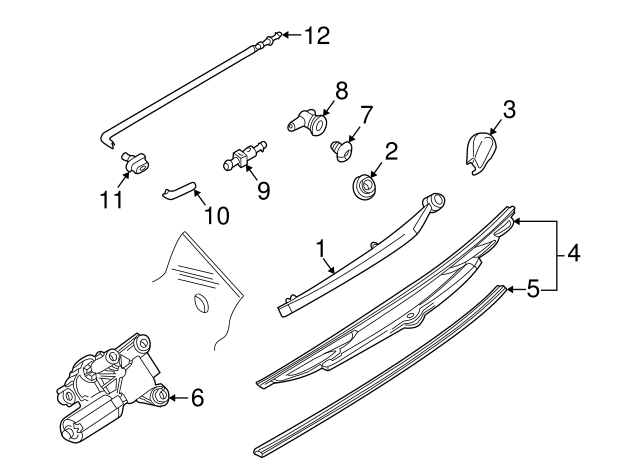 12
8
7
3
2
11
9
10
1
4
5
6