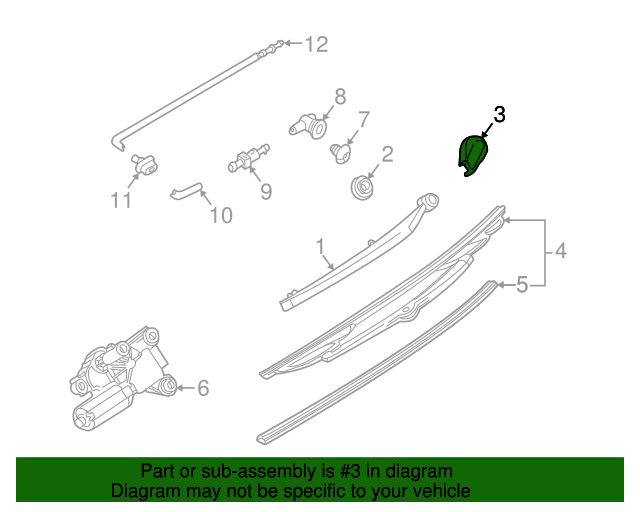 12
8
7
3
2
11
9
10
1
4
5
6

Part or sub-assembly is #3 in diagram
Diagram may not be specific to your vehicle