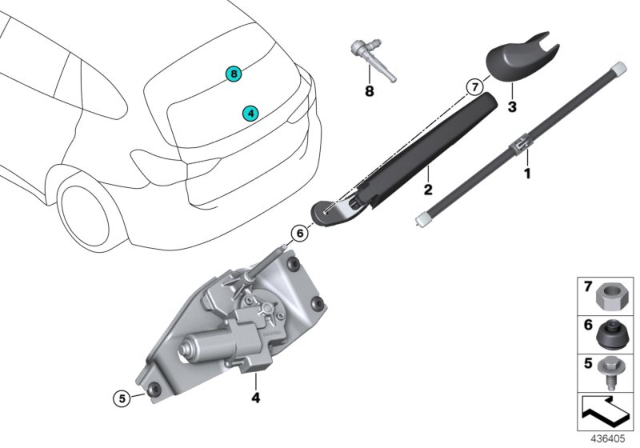 8
4
8
7
3
2
1
6
5
4
7
6
5
436405