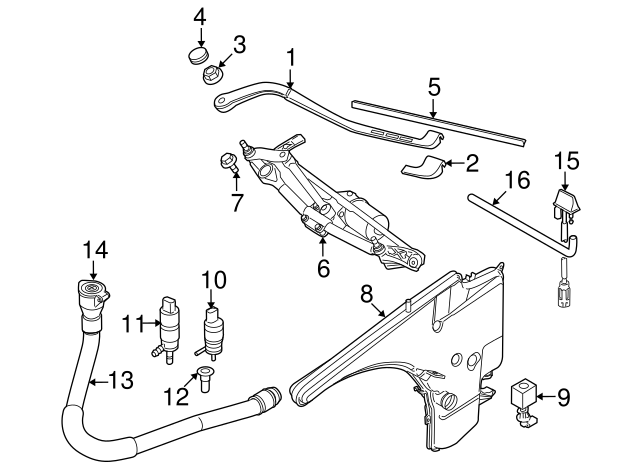 4
3
1
5
2
15
16
7
6
14
10
11
8
13
12
9