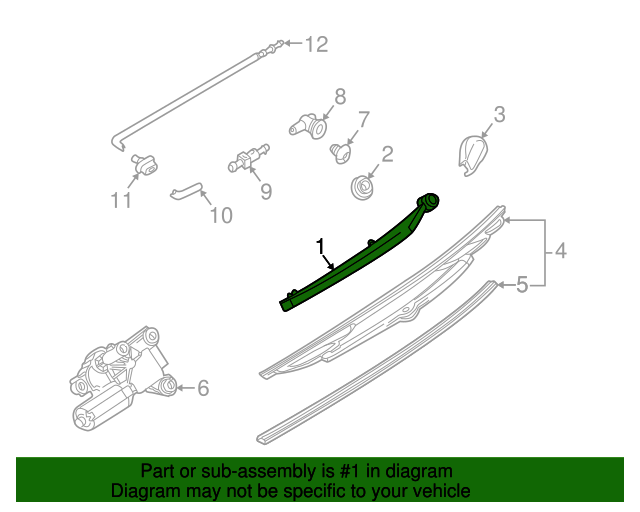 12
8
7
3
2
11
9
10
1
4
5
6

Part or sub-assembly is #1 in diagram
Diagram may not be specific to your vehicle