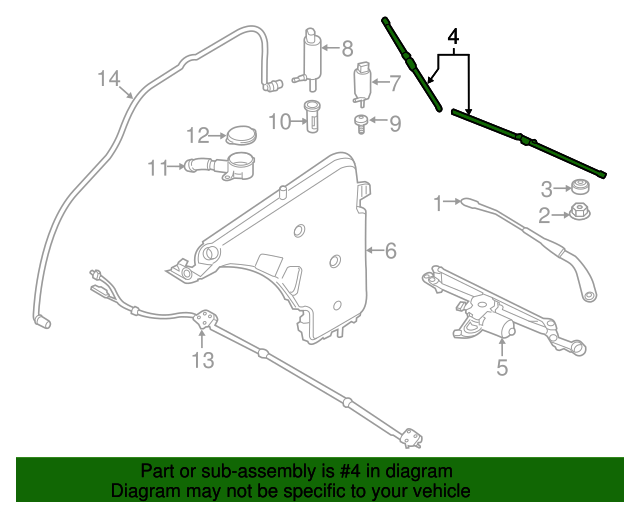 14
8
4
7
10
9
12
11
3
1
2
6
13
5

Part or sub-assembly is #4 in diagram
Diagram may not be specific to your vehicle