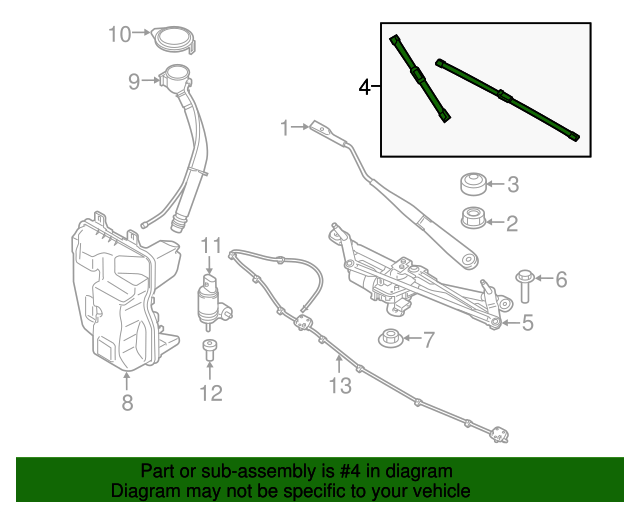 10
9
4
1
3
2
11
6
5
7
8
12
13

Part or sub-assembly is #4 in diagram
Diagram may not be specific to your vehicle