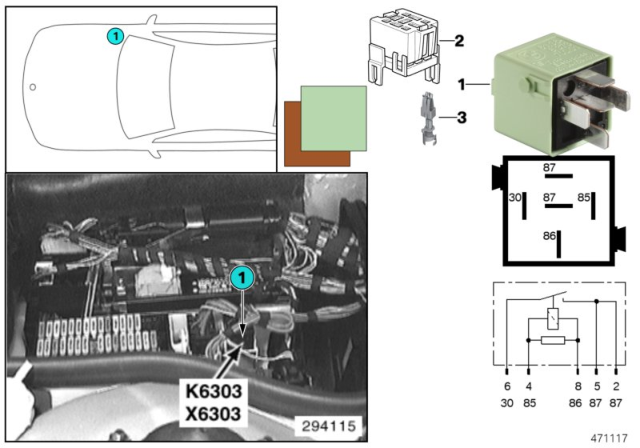 1

2

1

3

87

30

87

85

86

1

K6303
X6303

294115

6 4 8 5 2
30 85 86 87 87

471117