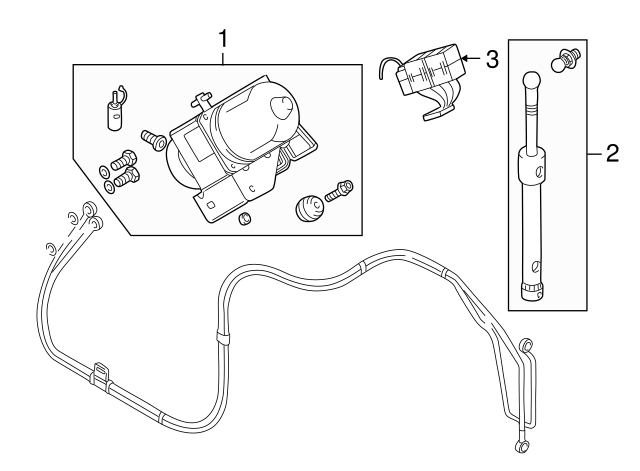 1
3
2