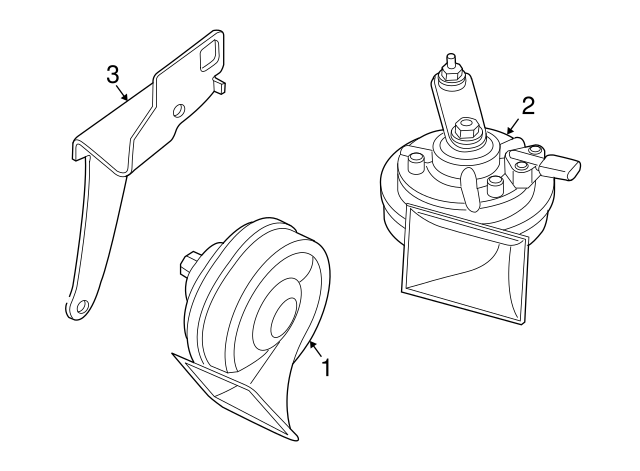 3
2
1