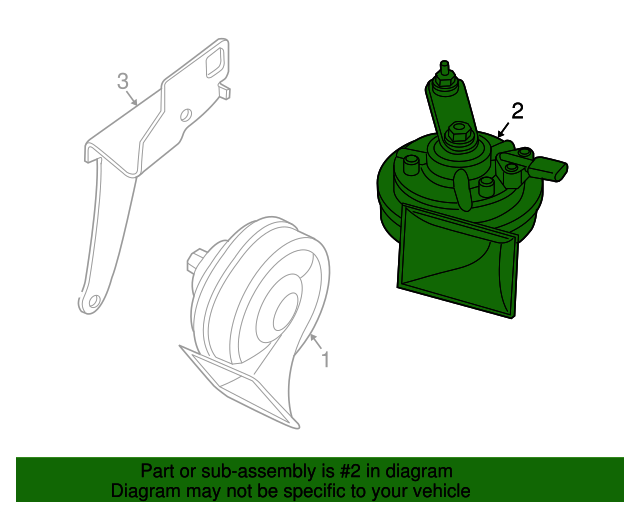 3

2

1

Part or sub-assembly is #2 in diagram
Diagram may not be specific to your vehicle