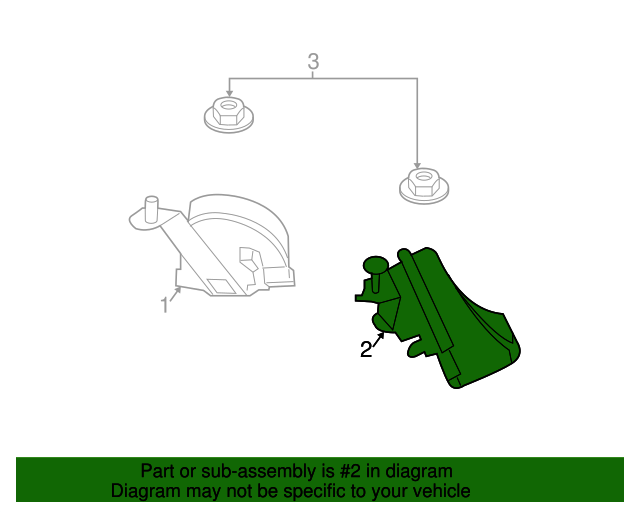 3

1

2

Part or sub-assembly is #2 in diagram
Diagram may not be specific to your vehicle