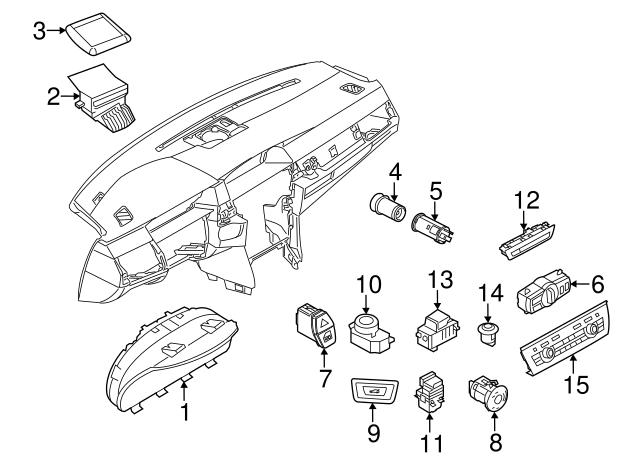 3
2
4
5
12
10
13
14
6
7
15
1
9
11
8