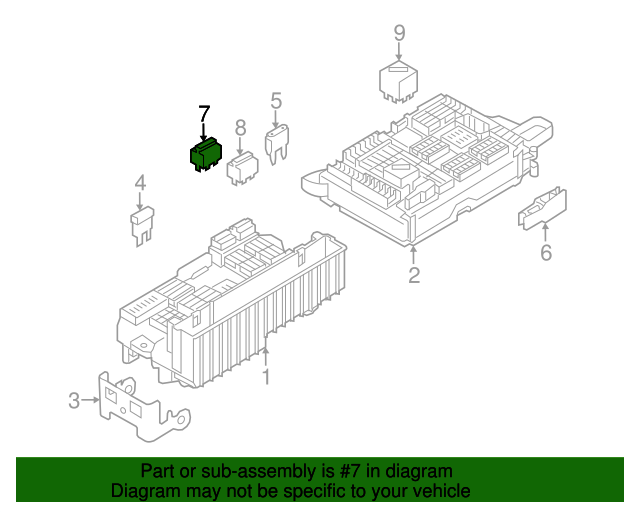 9
7
8
5
4
6
2
1
3

Part or sub-assembly is #7 in diagram
Diagram may not be specific to your vehicle