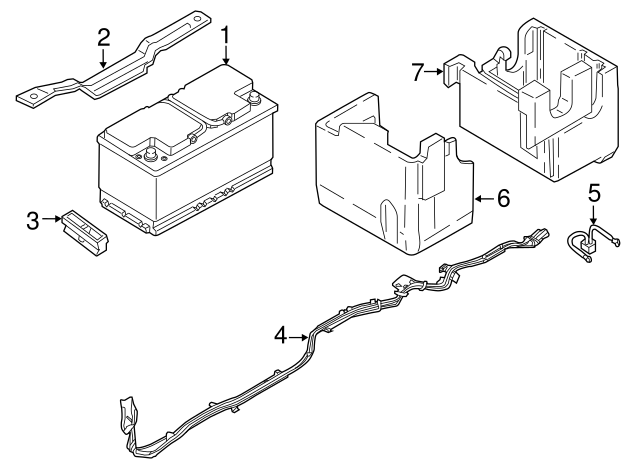 2
1
7
3
6
5
4