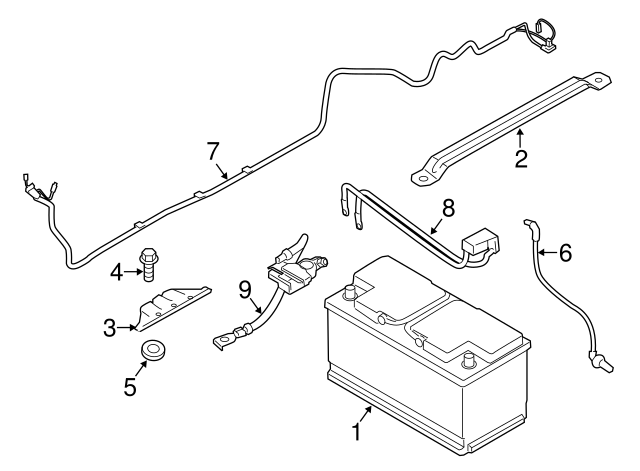 7
2
8
6
4
9
3
5
1