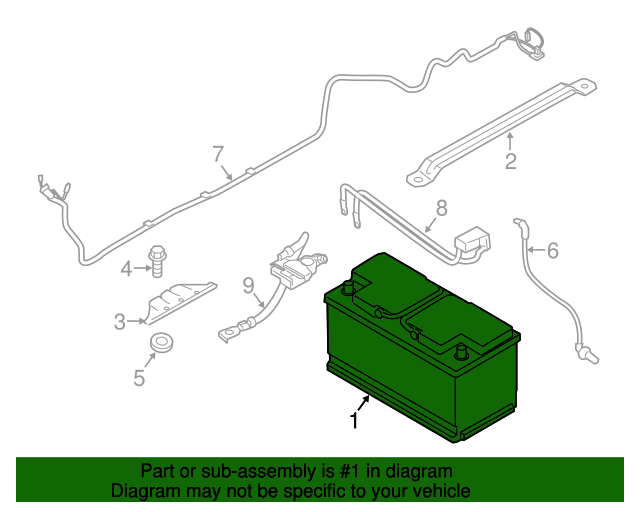 7
2
8
6
4
9
3
5
1

Part or sub-assembly is #1 in diagram
Diagram may not be specific to your vehicle