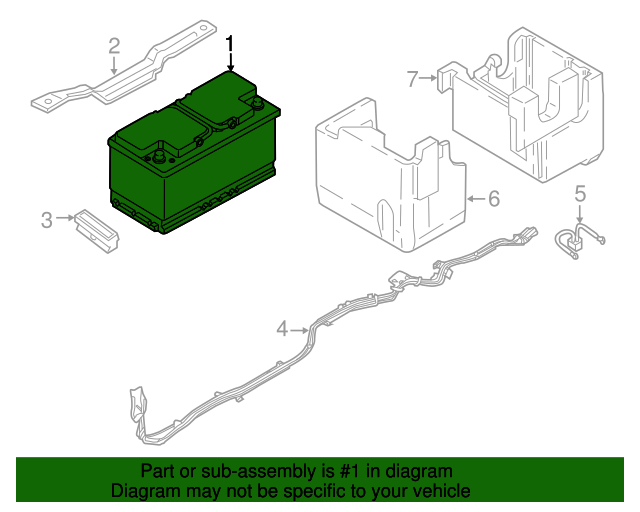 2
1
7
3
6
5
4

Part or sub-assembly is #1 in diagram
Diagram may not be specific to your vehicle