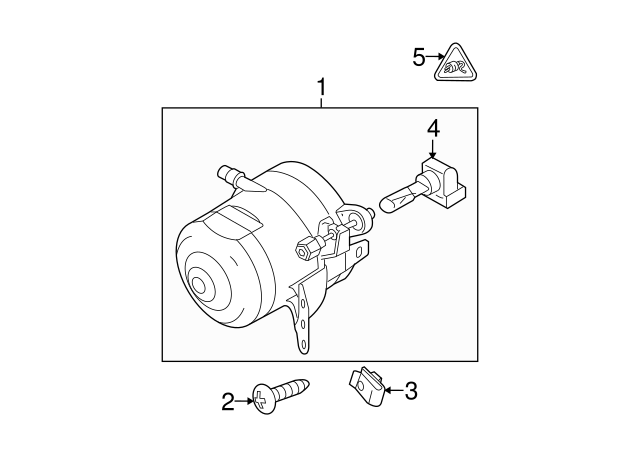 5
1
4
2
3