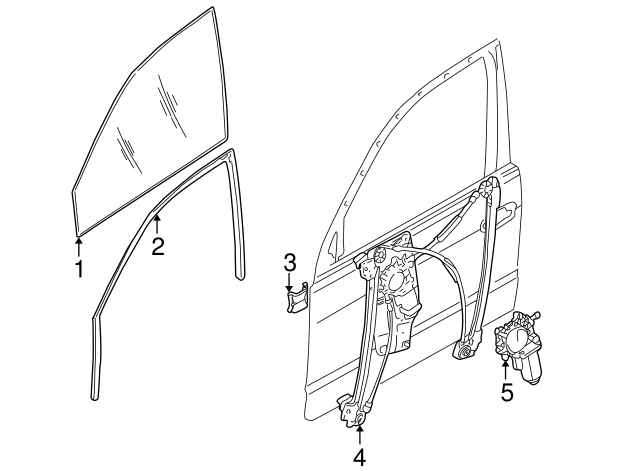 1
2
3
4
5