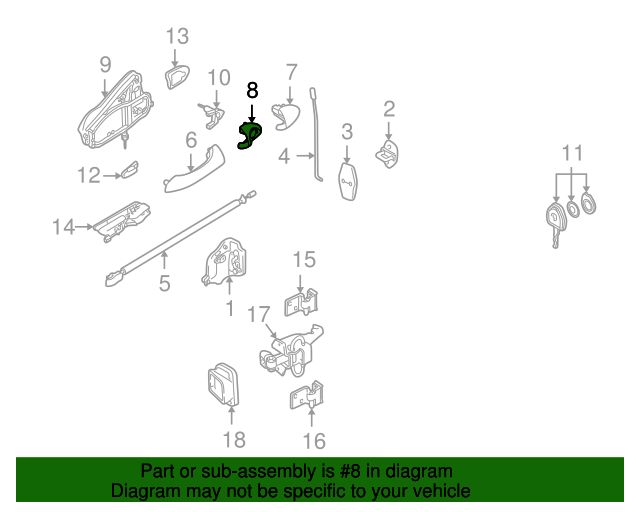 13
9
10
8
7
2
6
3
4
11
12
14
5
15
1
17
18
16

Part or sub-assembly is #8 in diagram
Diagram may not be specific to your vehicle