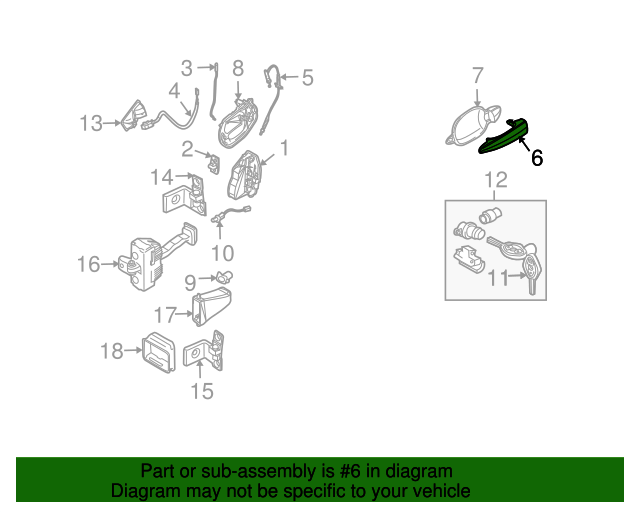 3
8
5
4
13
2
1
14
10
16
9
17
18
15
7
6
12
11

Part or sub-assembly is #6 in diagram
Diagram may not be specific to your vehicle