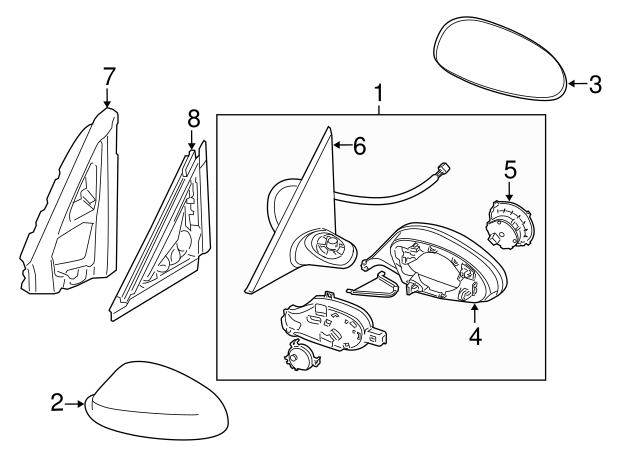 7
8
1
3
6
5
4
2