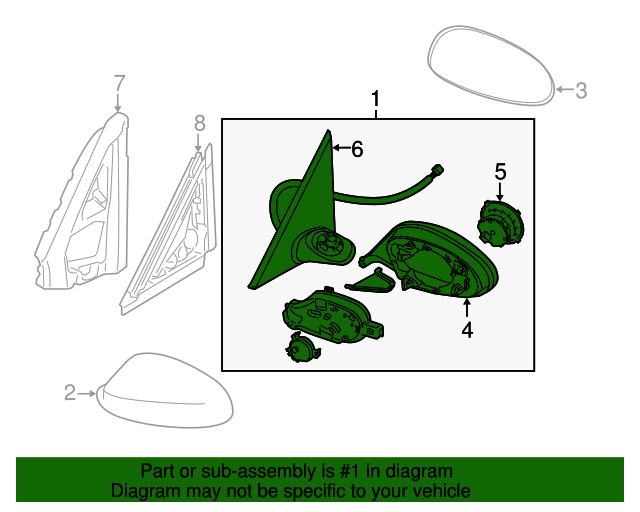 7

8

1

3

6

5

4

2

Part or sub-assembly is #1 in diagram
Diagram may not be specific to your vehicle