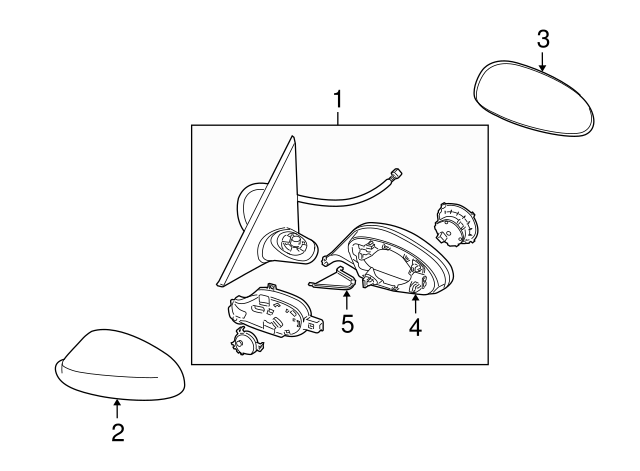 3
1
5
4
2