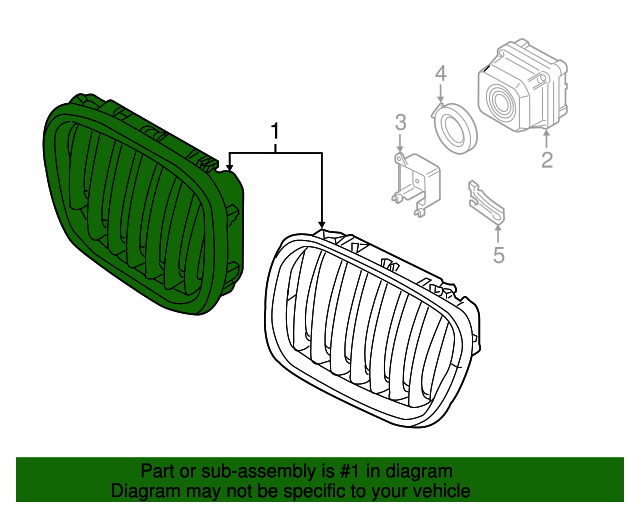 1
4
3
2
5

Part or sub-assembly is #1 in diagram
Diagram may not be specific to your vehicle