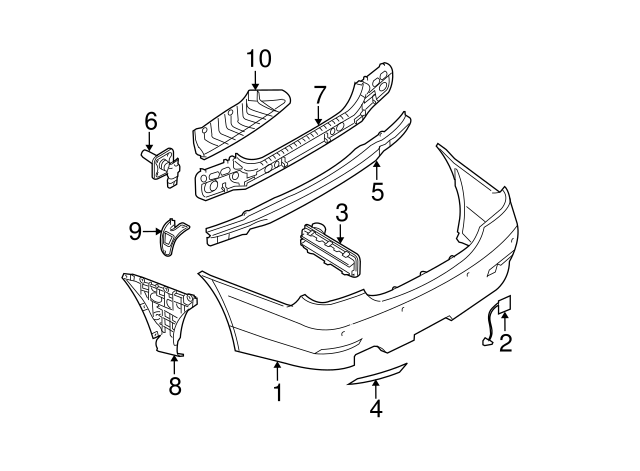 10
7
6
5
3
9
2
8
1
4