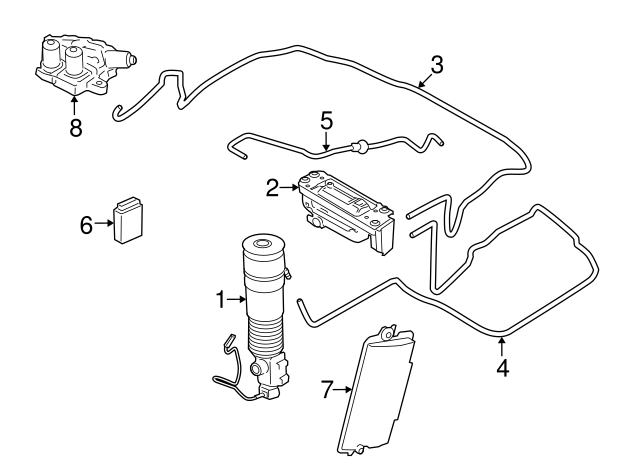 8
3
5
2
6
1
4
7