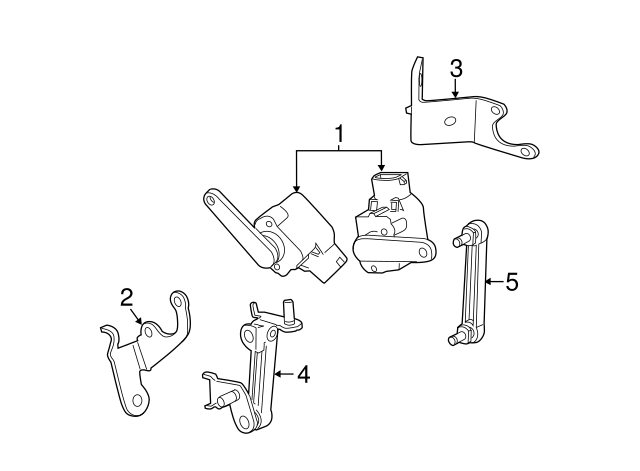 3
1
5
2
4