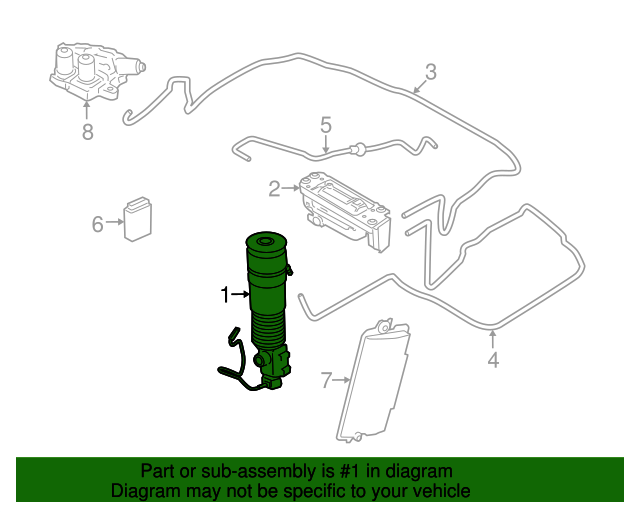 8
3
5
2
6
1
7
4

Part or sub-assembly is #1 in diagram
Diagram may not be specific to your vehicle