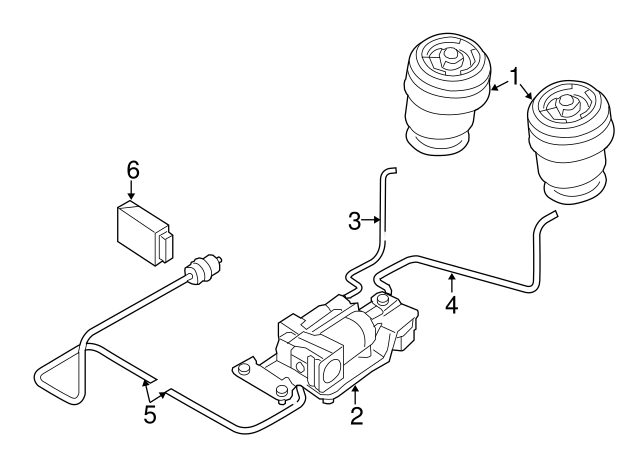 1
6
3
4
5
2