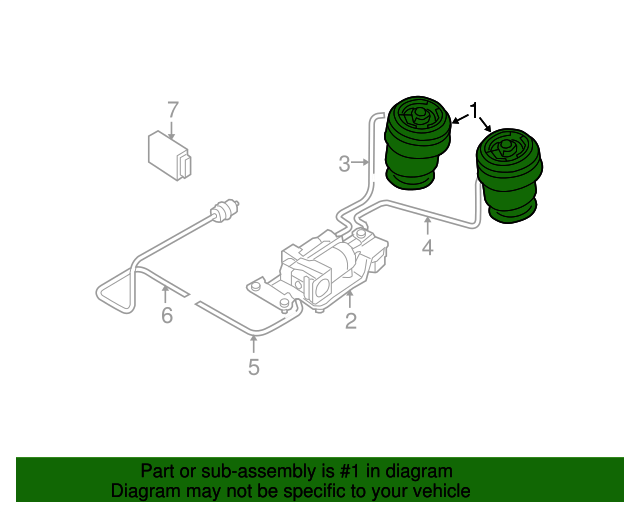 7
1
3
4
6
2
5

Part or sub-assembly is #1 in diagram
Diagram may not be specific to your vehicle